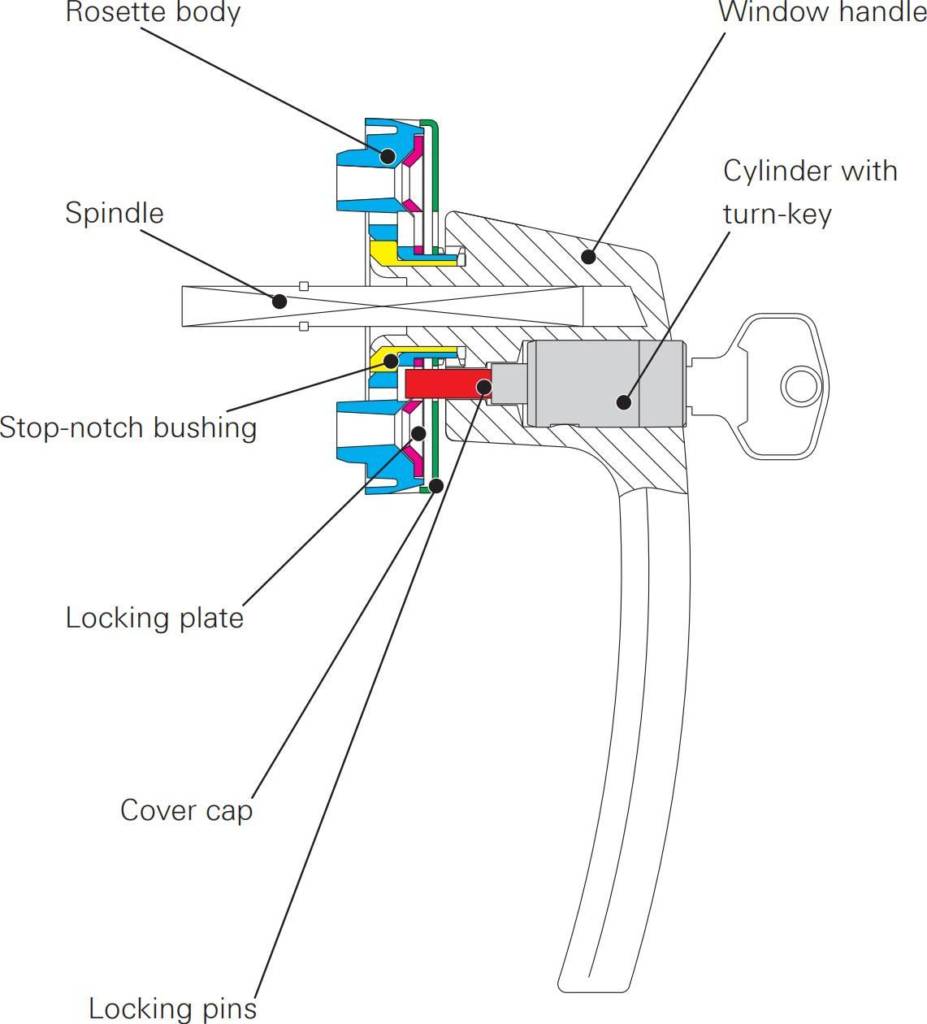 Rosette body
Window handle
Cylinder with turn-key
Spindle
Stop-notch bushing
Locking plate
Cover cap
Locking pins