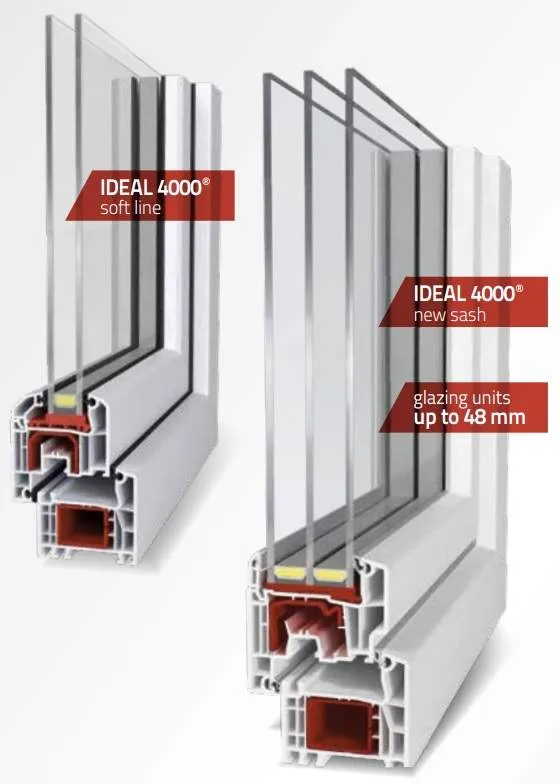 IDEAL 4000®
soft line

IDEAL 4000®
new sash

glazing units
up to 48 mm