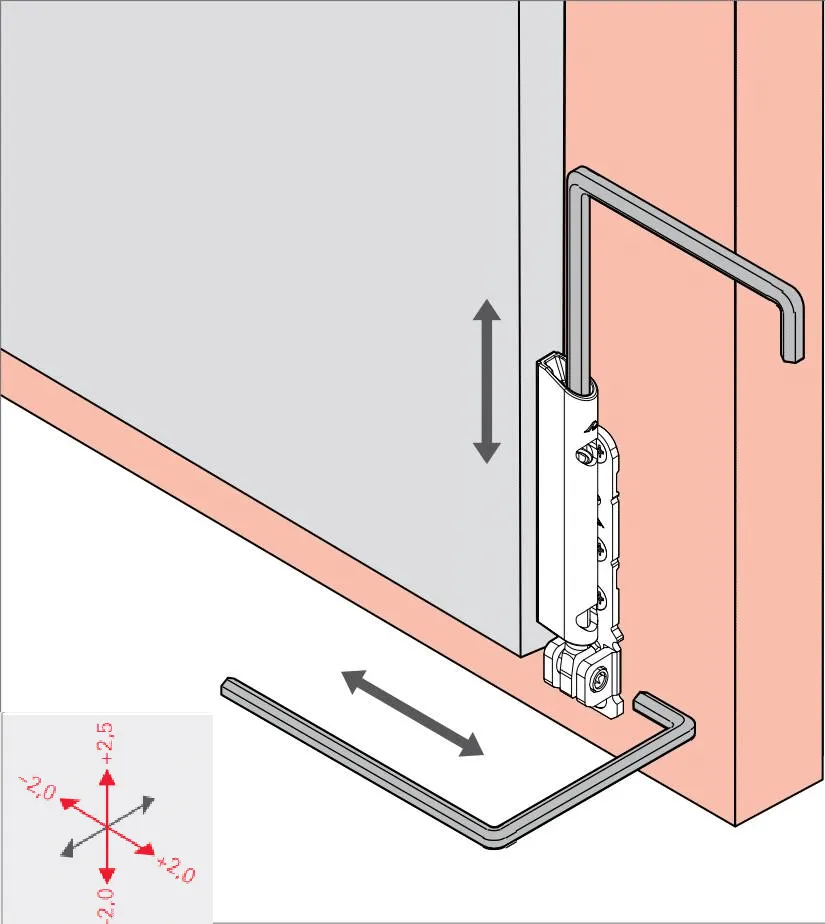 +2,5
-2,0
+2,0
-2,0