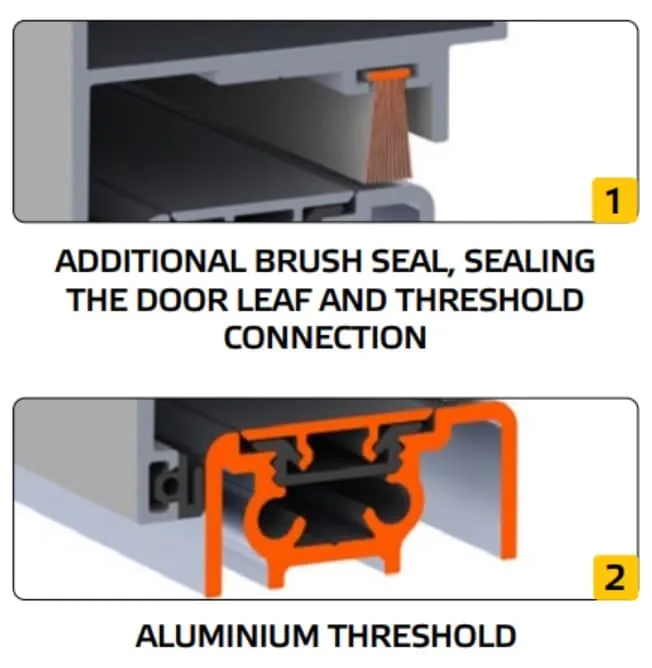 1

ADDITIONAL BRUSH SEAL, SEALING THE DOOR LEAF AND THRESHOLD CONNECTION

2

ALUMINIUM THRESHOLD